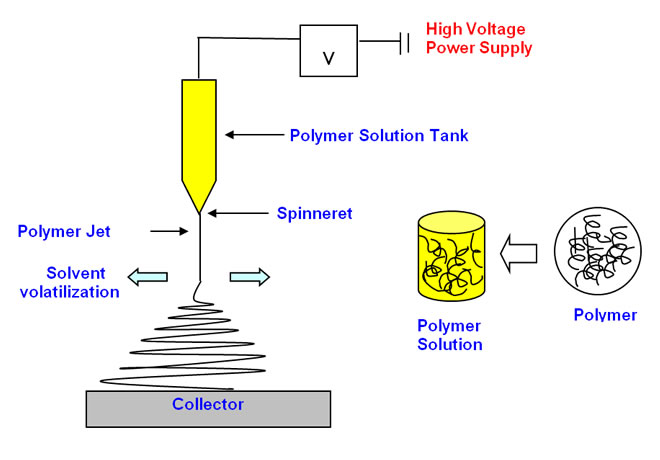 V

High Voltage Power Supply

Polymer Solution Tank

Spinneret

Polymer Jet

Solvent volatilization

Collector

Polymer Solution

Polymer