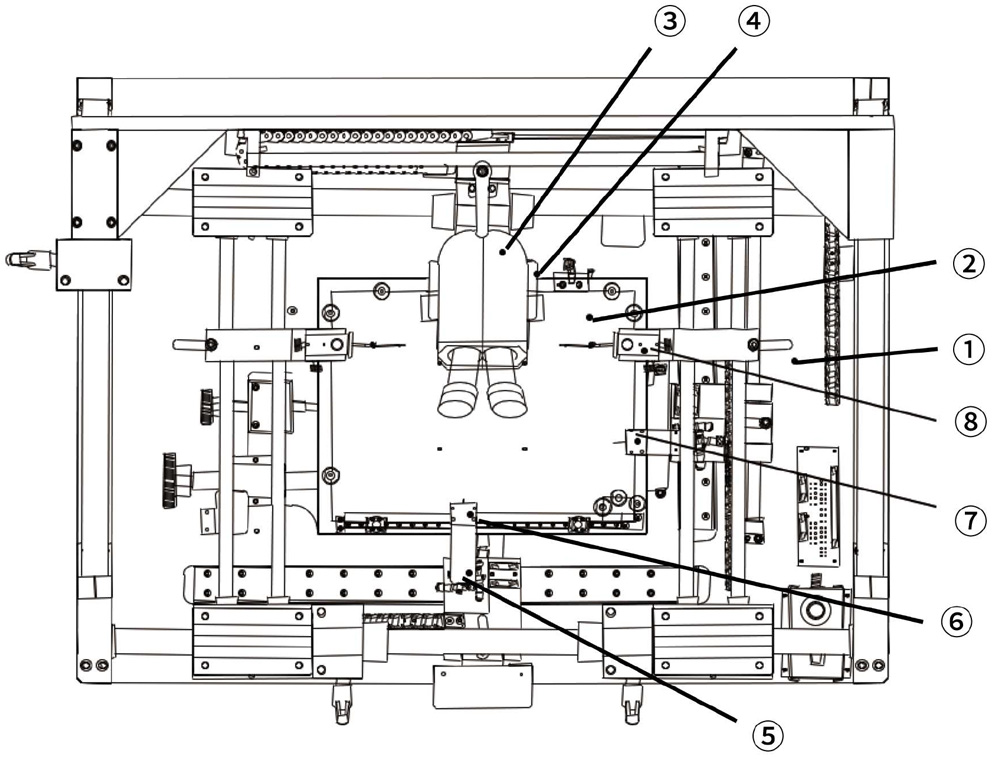 ③
④
②
①
⑧
⑦
⑥
⑤